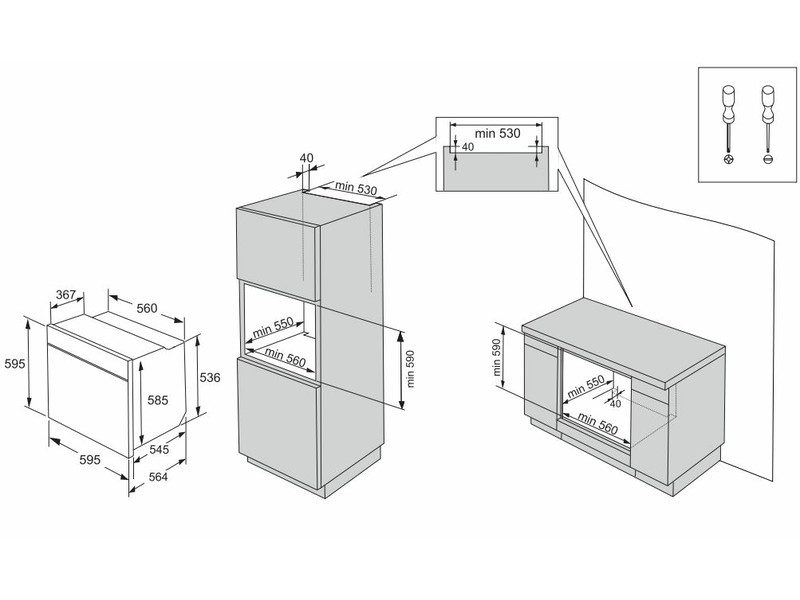 367
560
595
585
536
595
545
564
40
min 530
min 550
min 560
min 590
min 530
40
min 590
min 550
40
min 560