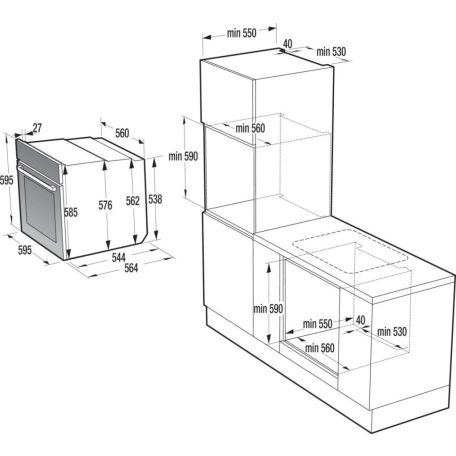 27
560
595
585
576
562
538
595
544
564
min 550
40
min 530
min 560
min 590
min 590
min 550
40
min 530
min 560